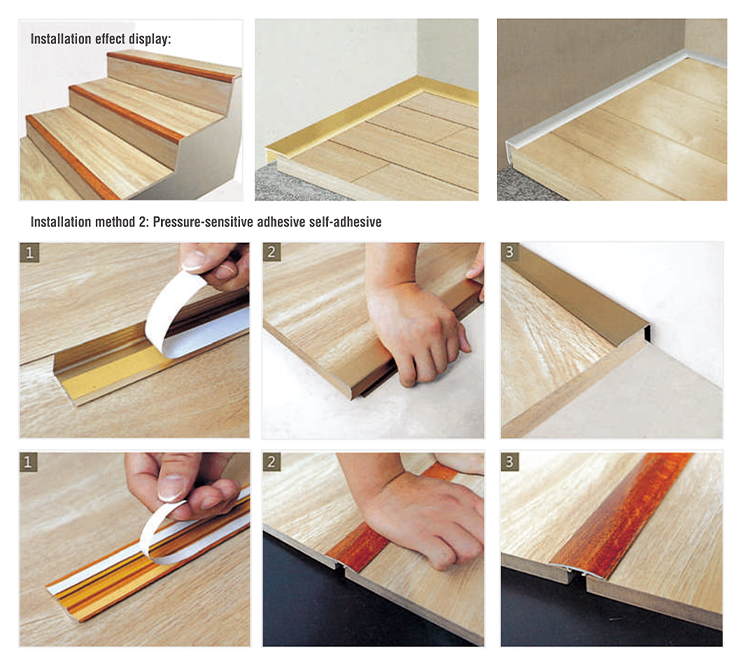 Installation effect display:

Installation method 2: Pressure-sensitive adhesive self-adhesive

1

2

3

1

2

3